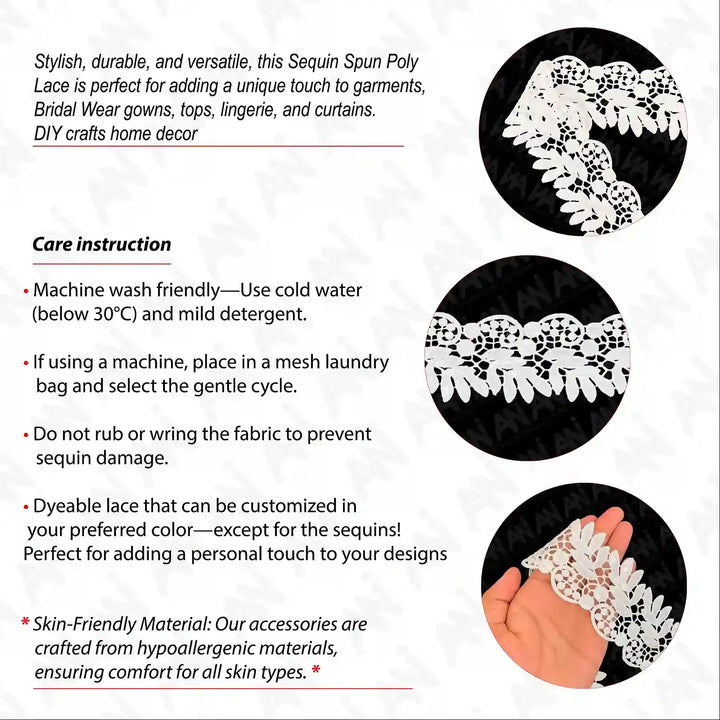 Stylish, durable, and versatile, this Sequin Spun Poly Lace is perfect for adding a unique touch to garments, Bridal Wear gowns, tops, lingerie, and curtains. DIY crafts home decor

Care instruction

• Machine wash friendly—Use cold water (below 30°C) and mild detergent.

• If using a machine, place in a mesh laundry bag and select the gentle cycle.

• Do not rub or wring the fabric to prevent sequin damage.

• Dyeable lace that can be customized in your preferred color—except for the sequins! Perfect for adding a personal touch to your designs

* Skin-Friendly Material: Our accessories are crafted from hypoallergenic materials, ensuring comfort for all skin types. *