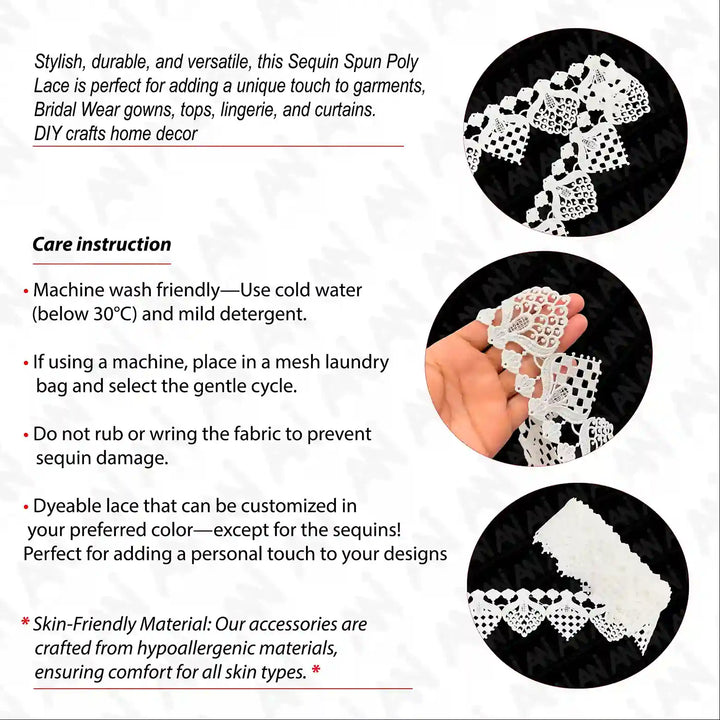 Stylish, durable, and versatile, this Sequin Spun Poly Lace is perfect for adding a unique touch to garments, Bridal Wear gowns, tops, lingerie, and curtains. DIY crafts home decor

Care instruction

• Machine wash friendly—Use cold water (below 30°C) and mild detergent.

• If using a machine, place in a mesh laundry bag and select the gentle cycle.

• Do not rub or wring the fabric to prevent sequin damage.

• Dyeable lace that can be customized in your preferred color—except for the sequins! Perfect for adding a personal touch to your designs

* Skin-Friendly Material: Our accessories are crafted from hypoallergenic materials, ensuring comfort for all skin types. *