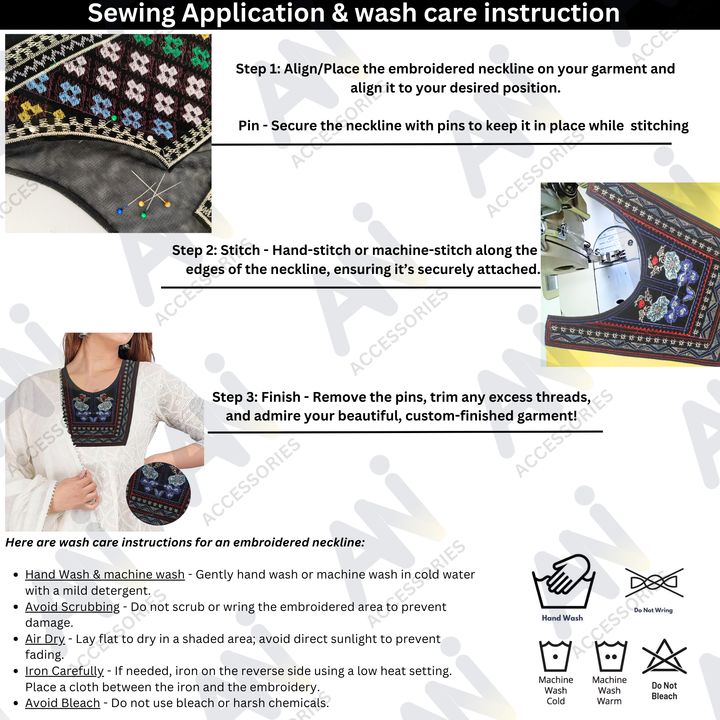 Sewing Application & wash care instruction

Step 1: Align/Place the embroidered neckline on your garment and align it to your desired position.

Pin - Secure the neckline with pins to keep it in place while stitching

Step 2: Stitch - Hand-stitch or machine-stitch along the edges of the neckline, ensuring it's securely attached.

Step 3: Finish - Remove the pins, trim any excess threads, and admire your beautiful, custom-finished garment!

Here are wash care instructions for an embroidered neckline:

- Hand Wash & machine wash - Gently hand wash or machine wash in cold water with a mild detergent.
- Avoid Scrubbing - Do not scrub or wring the embroidered area to prevent damage.
- Air Dry - Lay flat to dry in a shaded area; avoid direct sunlight to prevent fading.
- Iron Carefully - If needed, iron on the reverse side using a low heat setting. Place a cloth between the iron and the embroidery.
- Avoid Bleach - Do not use bleach or harsh chemicals.

Hand Wash

Do Not Wring

Machine Wash Cold

Machine Wash Warm

Do Not Bleach

ACCESSORIES