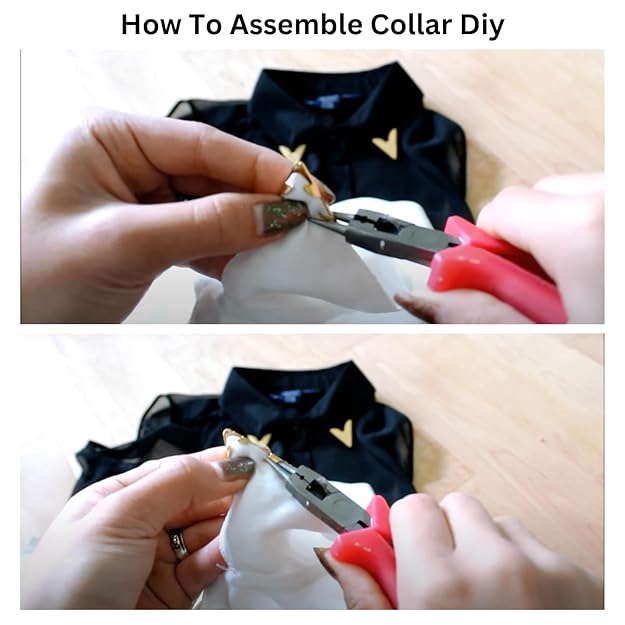 How To Assemble Collar Diy