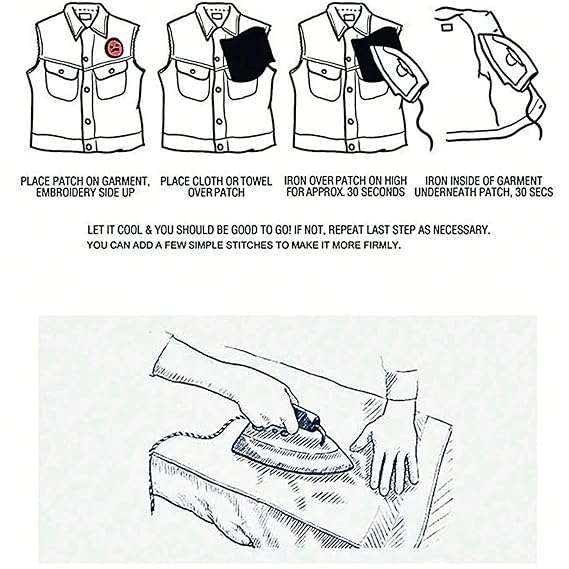 PLACE PATCH ON GARMENT, EMBROIDERY SIDE UP

PLACE CLOTH OR TOWEL OVER PATCH

IRON OVER PATCH ON HIGH FOR APPROX. 30 SECONDS

IRON INSIDE OF GARMENT UNDERNEATH PATCH, 30 SECS

LET IT COOL & YOU SHOULD BE GOOD TO GO! IF NOT, REPEAT LAST STEP AS NECESSARY.
YOU CAN ADD A FEW SIMPLE STITCHES TO MAKE IT MORE FIRMLY.