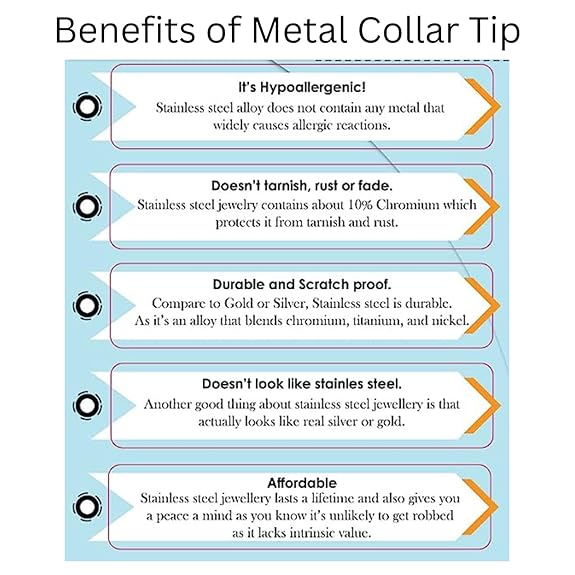 Benefits of Metal Collar Tip

It's Hypoallergenic!
Stainless steel alloy does not contain any metal that widely causes allergic reactions.

Doesn't tarnish, rust or fade.
Stainless steel jewelry contains about 10% Chromium which protects it from tarnish and rust.

Durable and Scratch proof.
Compare to Gold or Silver, Stainless steel is durable. As it's an alloy that blends chromium, titanium, and nickel.

Doesn't look like stainles steel.
Another good thing about stainless steel jewellery is that actually looks like real silver or gold.

Affordable
Stainless steel jewellery lasts a lifetime and also gives you a peace a mind as you know it's unlikely to get robbed as it lacks intrinsic value.