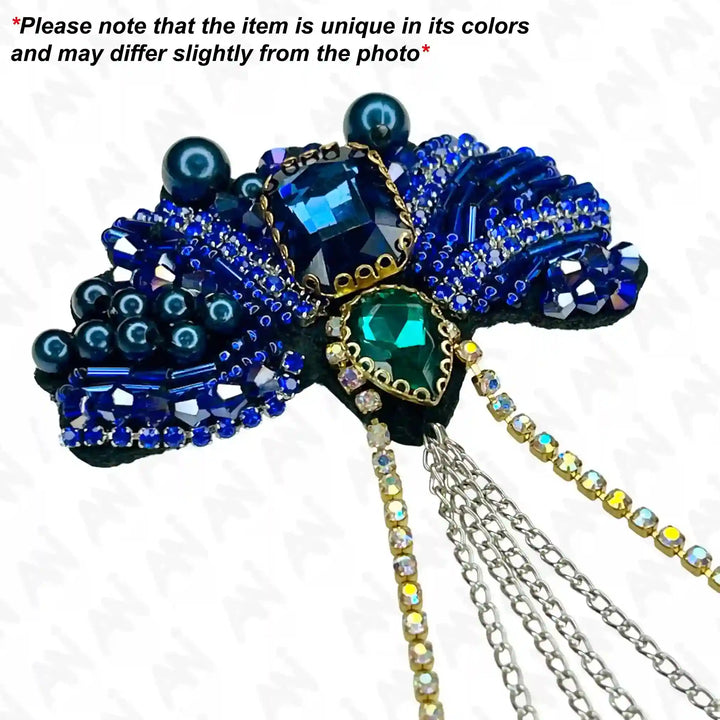 *Please note that the item is unique in its colors and may differ slightly from the photo*