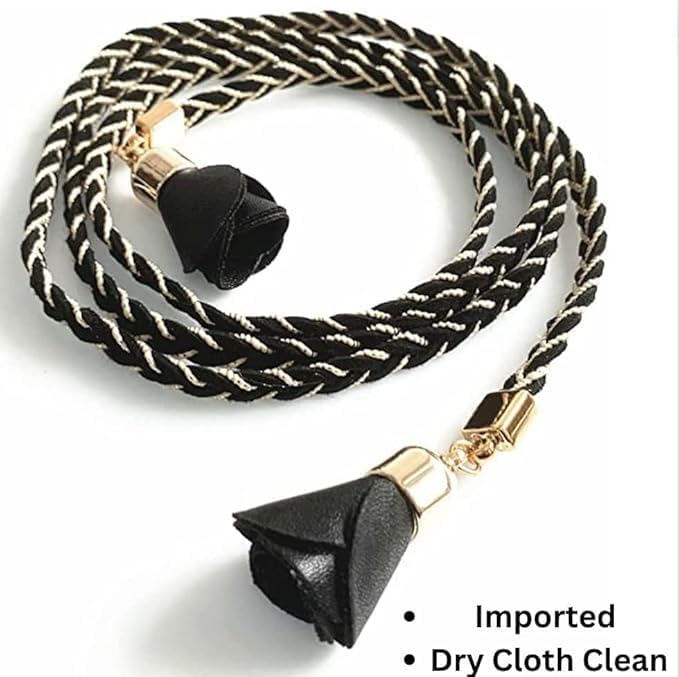 • Imported
• Dry Cloth Clean