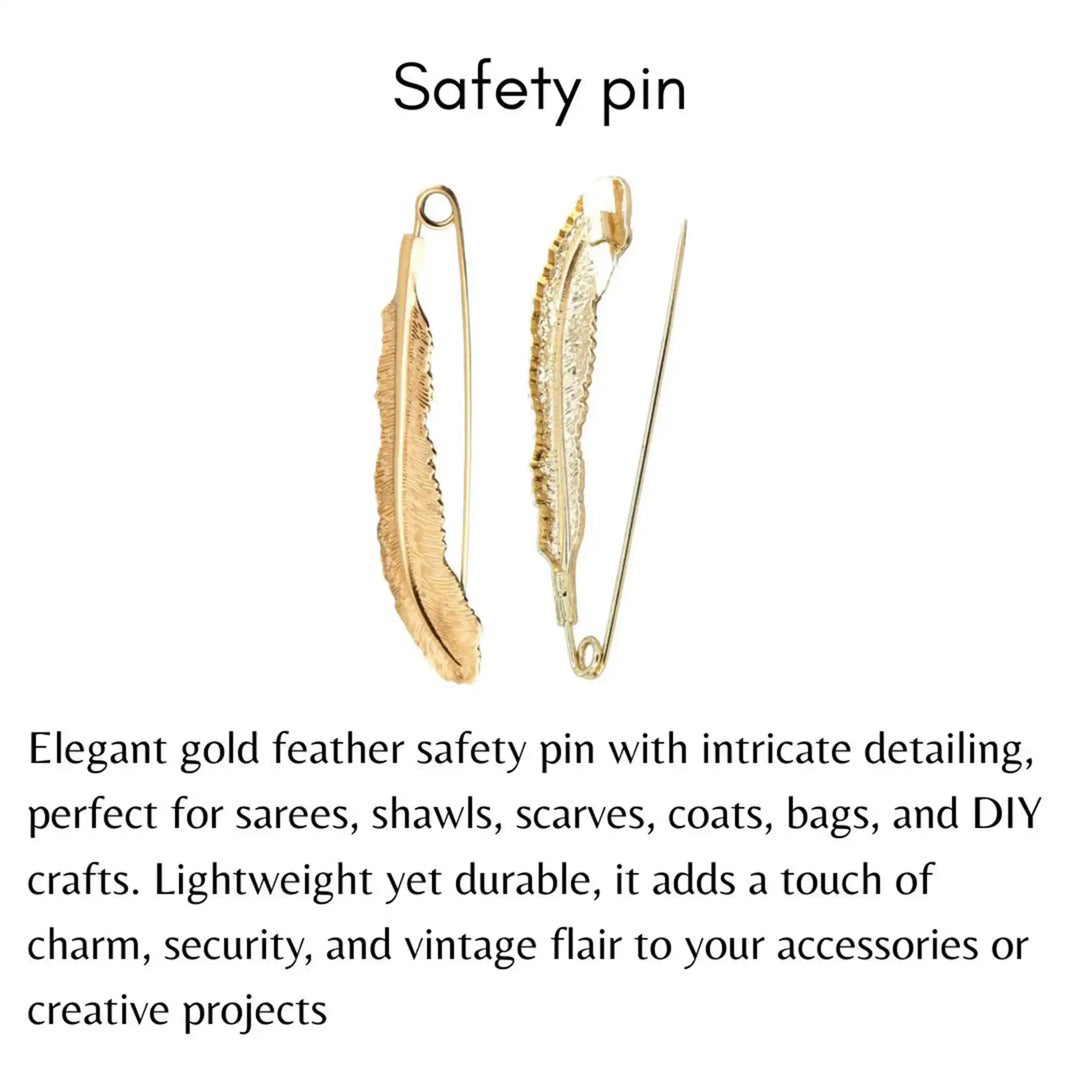 Safety pin

Elegant gold feather safety pin with intricate detailing, perfect for sarees, shawls, scarves, coats, bags, and DIY crafts. Lightweight yet durable, it adds a touch of charm, security, and vintage flair to your accessories or creative projects