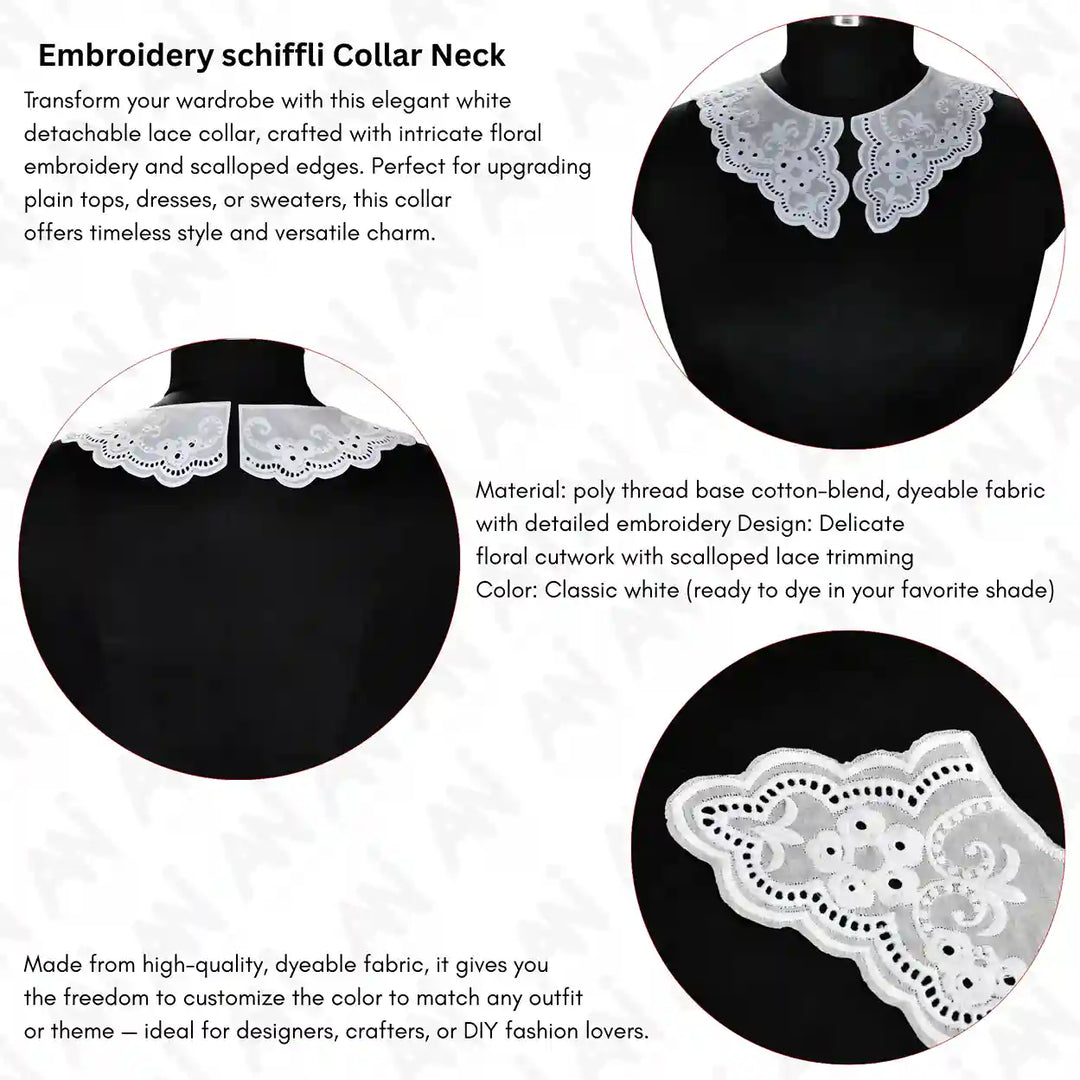 Embroidery schiffli Collar Neck

Transform your wardrobe with this elegant white detachable lace collar, crafted with intricate floral embroidery and scalloped edges. Perfect for upgrading plain tops, dresses, or sweaters, this collar offers timeless style and versatile charm.

Material: poly thread base cotton-blend, dyeable fabric with detailed embroidery Design: Delicate floral cutwork with scalloped lace trimming
Color: Classic white (ready to dye in your favorite shade)

Made from high-quality, dyeable fabric, it gives you the freedom to customize the color to match any outfit or theme — ideal for designers, crafters, or DIY fashion lovers.